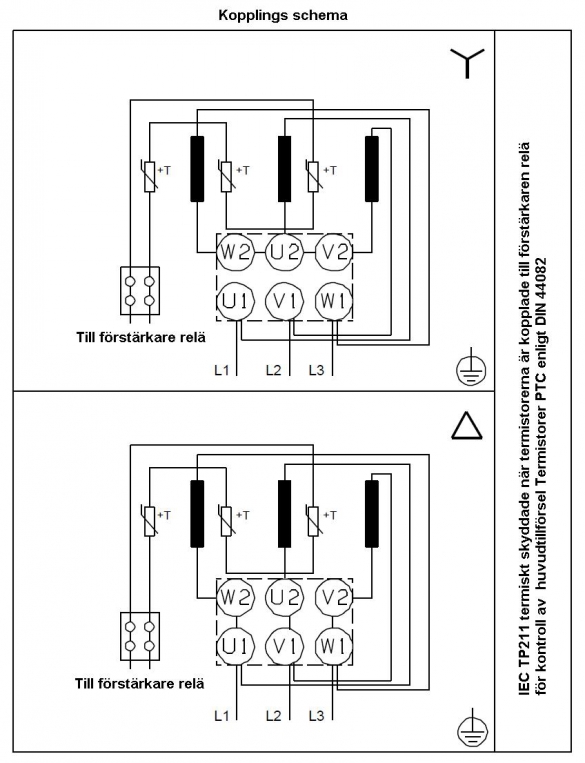 Kopplings schema

+T +T +T

W2 U2 V2

U1 V1 W1

Till förstärkare relä

L1 L2 L3

+T +T +T

W2 U2 V2

U1 V1 W1

Till förstärkare relä

L1 L2 L3

IEC TP211 termiskt skyddade när termistorerna är kopplade till förstärkaren relä för kontroll av huvudtillförsel Termistorer PTC enligt DIN 44082